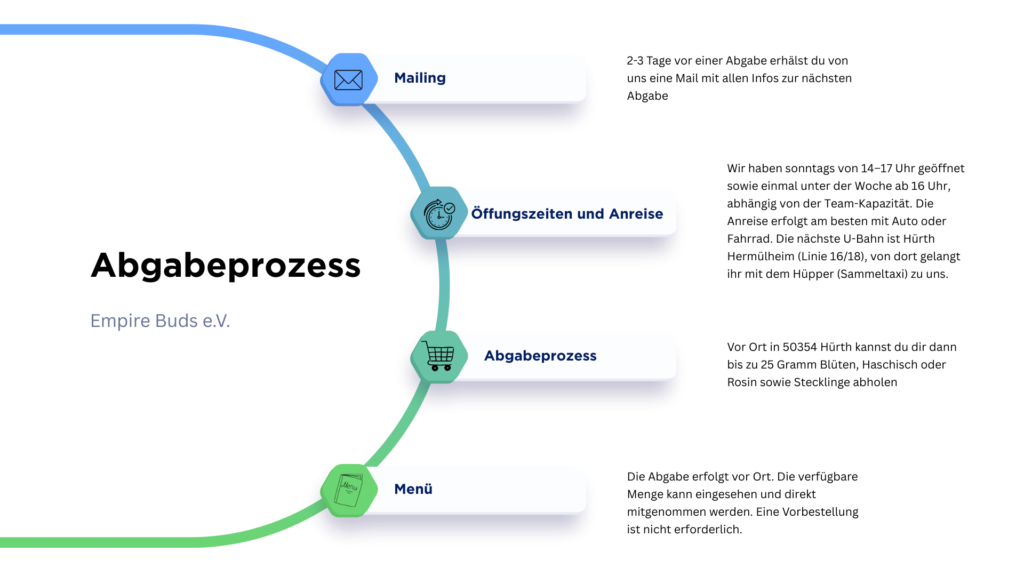 Abgabeprozess

Empire Buds e.V.

Mailing

2-3 Tage vor einer Abgabe erhälst du von uns eine Mail mit allen Infos zur nächsten Abgabe

Öffungszeiten und Anreise

Wir haben sonntags von 14–17 Uhr geöffnet sowie einmal unter der Woche ab 16 Uhr, abhängig von der Team-Kapazität. Die Anreise erfolgt am besten mit Auto oder Fahrrad. Die nächste U-Bahn ist Hürth Hermülheim (Linie 16/18), von dort gelangt ihr mit dem Hüpper (Sammeltaxi) zu uns.

Abgabeprozess

Vor Ort in 50354 Hürth kannst du dir dann bis zu 25 Gramm Blüten, Haschisch oder Rosin sowie Stecklinge abholen

Menü

Die Abgabe erfolgt vor Ort. Die verfügbare Menge kann eingesehen und direkt mitgenommen werden. Eine Vorbestellung ist nicht erforderlich.